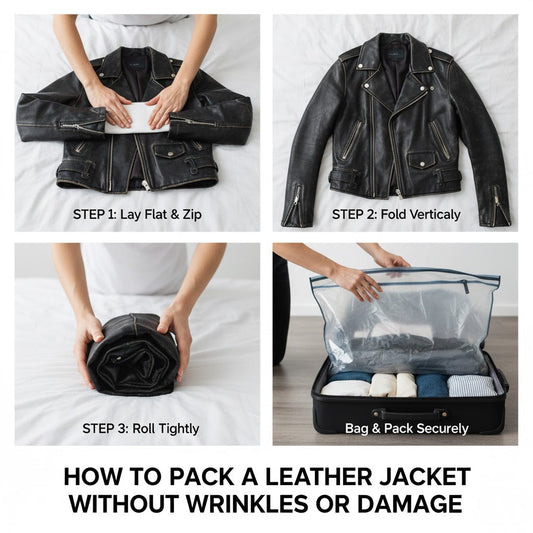 STEP 1: Lay Flat & Zip

STEP 2: Fold Verticaly

STEP 3: Roll Tightly

Bag & Pack Securely

HOW TO PACK A LEATHER JACKET WITHOUT WRINKLES OR DAMAGE